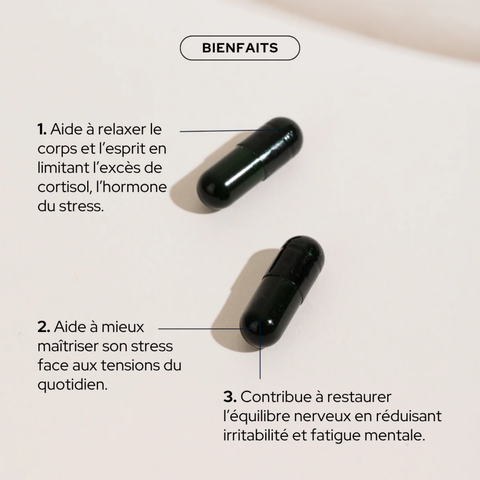 BIENFAITS

1. Aide à relaxer le corps et l'esprit en limitant l'excès de cortisol, l'hormone du stress.

2. Aide à mieux maîtriser son stress face aux tensions du quotidien.

3. Contribue à restaurer l'équilibre nerveux en réduisant irritabilité et fatigue mentale.